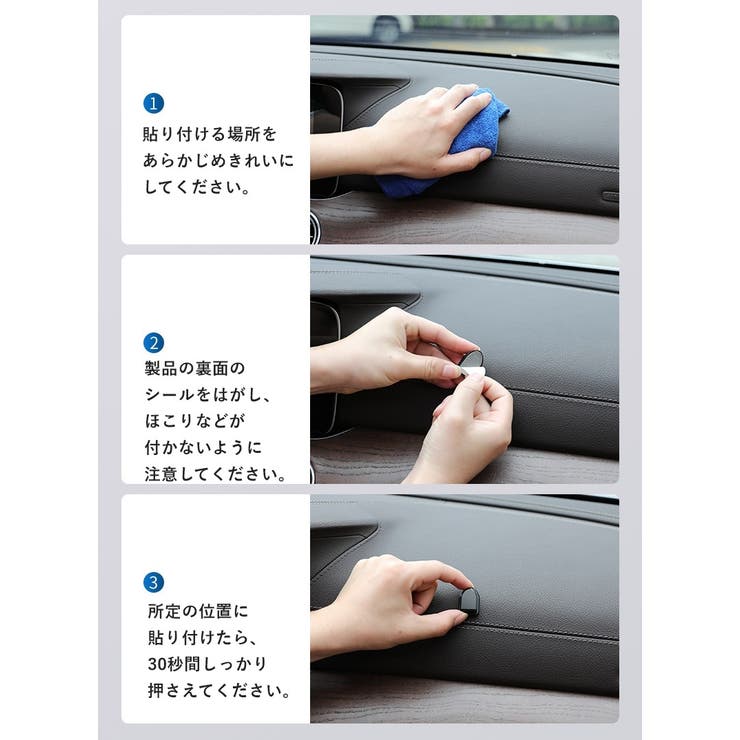 1
貼り付ける場所をあらかじめきれいにしてください。

2
製品の裏面のシールをはがし、ほこりなどが付かないように注意してください。

3
所定の位置に貼り付けたら、30秒間しっかり押さえてください。