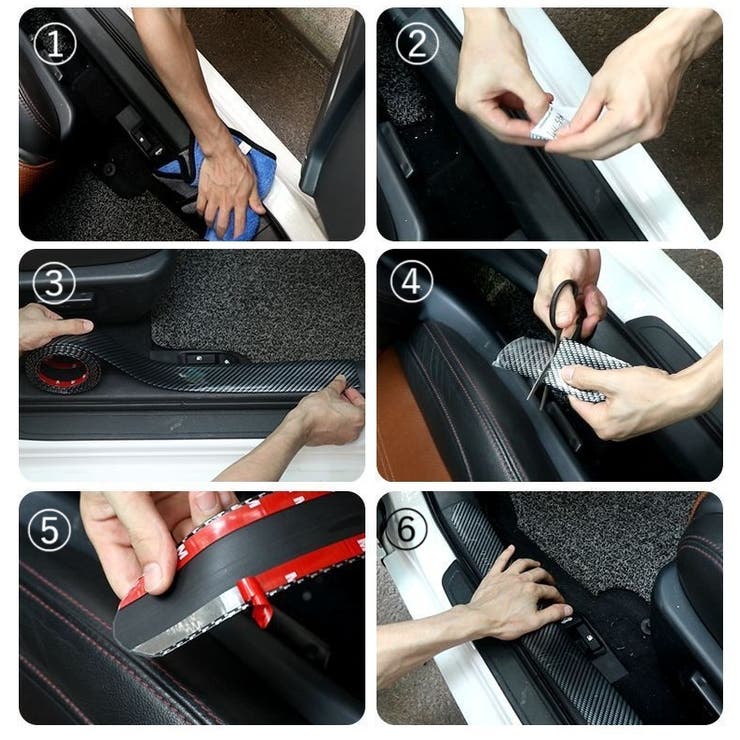 ①
②
③
④
⑤
⑥