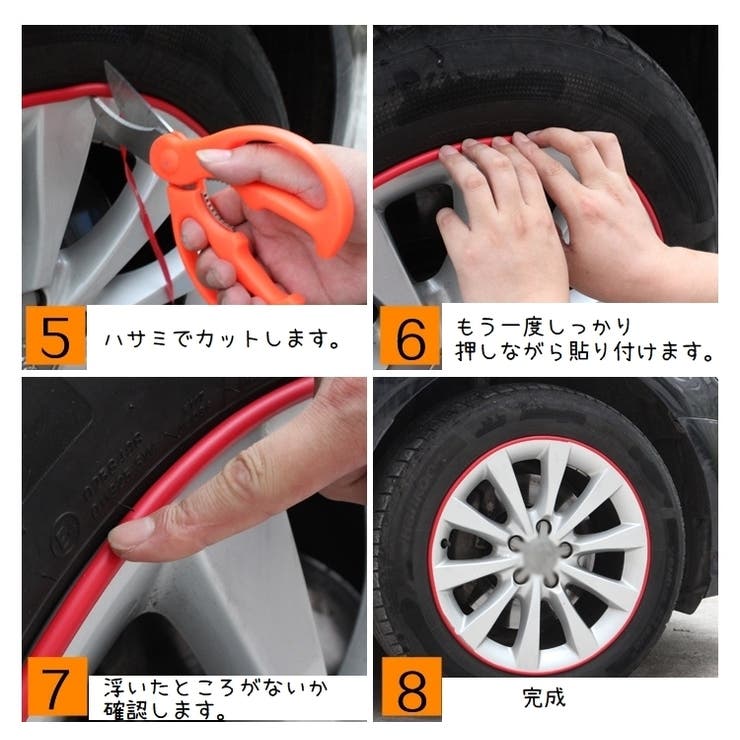 5 ハサミでカットします。

6 もう一度しっかり押しながら貼り付けます。

7 浮いたところがないか確認します。

8 完成