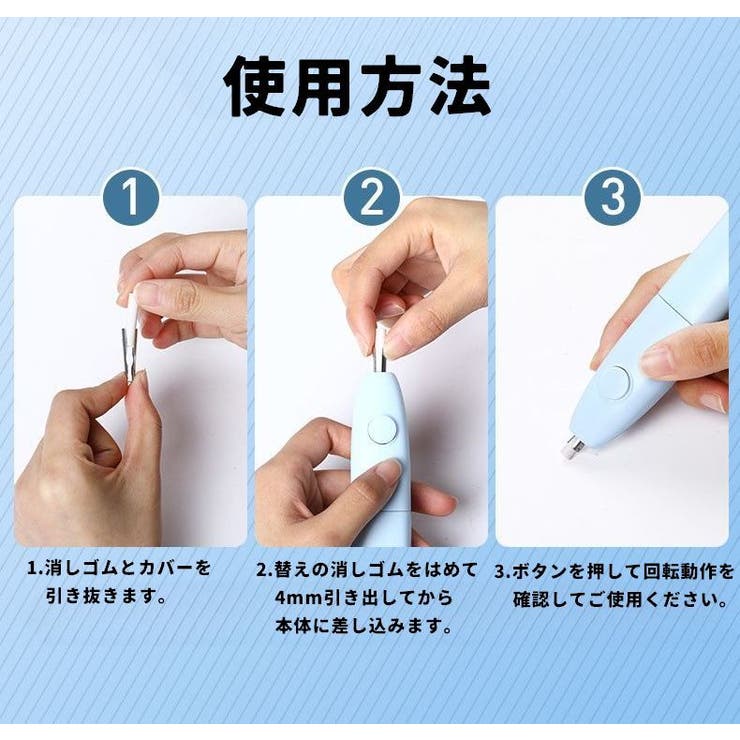 使用方法

1

2

3

1.消しゴムとカバーを引き抜きます。

2.替えの消しゴムをはめて4mm引き出してから本体に差し込みます。

3.ボタンを押して回転動作を確認してご使用ください。