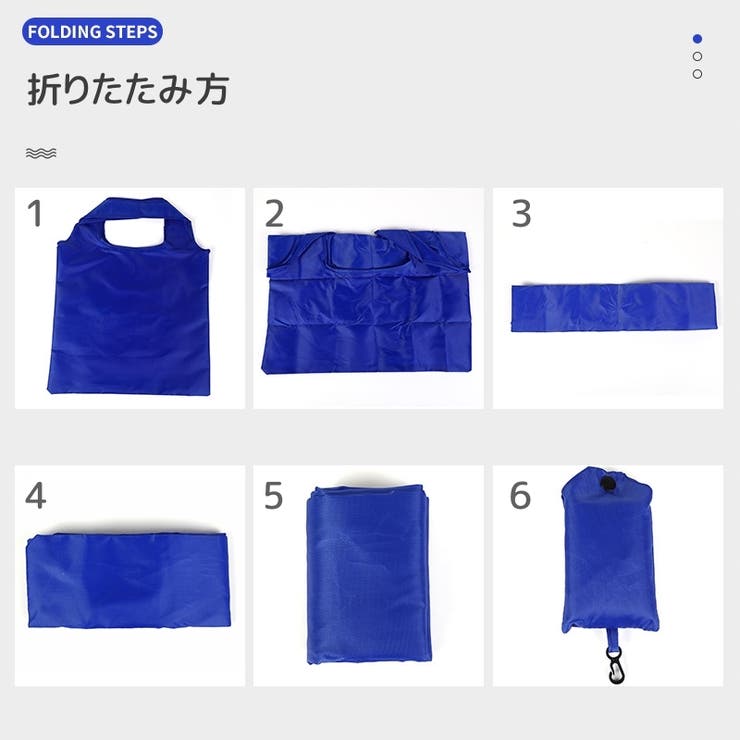 FOLDING STEPS

折りたたみ方

1

2

3

4

5

6