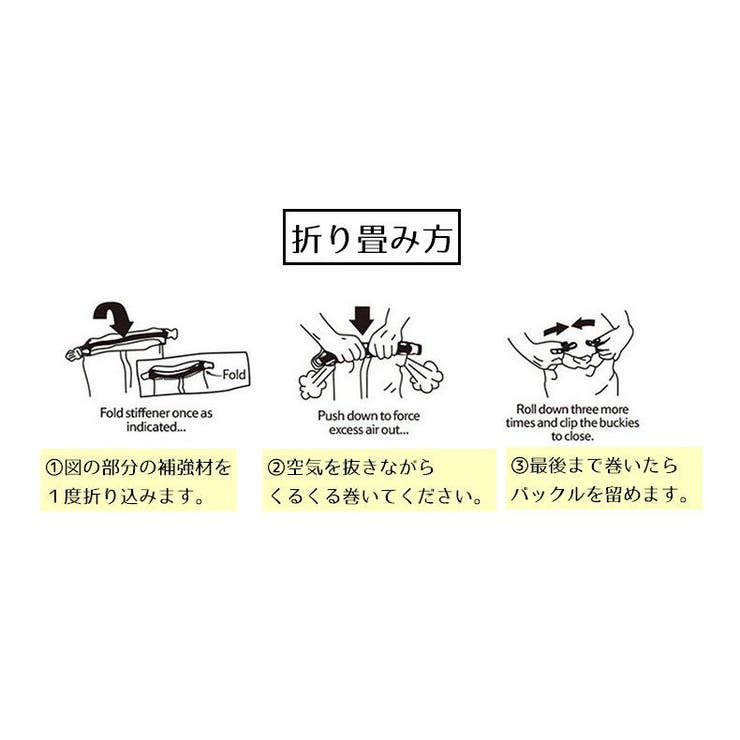 折り畳み方

Fold

Fold stiffener once as indicated...

①図の部分の補強材を１度折り込みます。

Push down to force excess air out...

②空気を抜きながらくるくる巻いてください。

Roll down three more times and clip the buckies to close.

③最後まで巻いたらバックルを留めます。