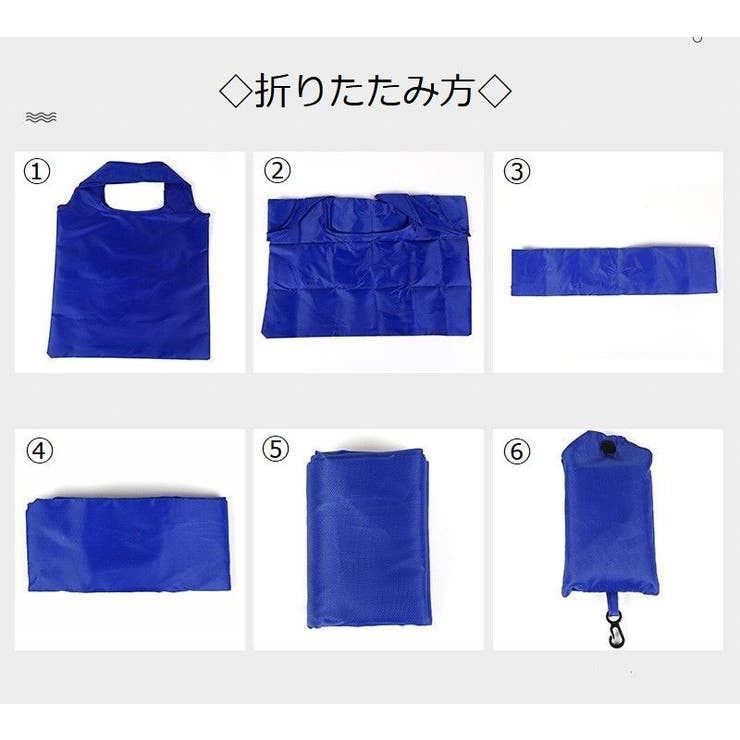 ◇折りたたみ方◇

①

②

③

④

⑤

⑥