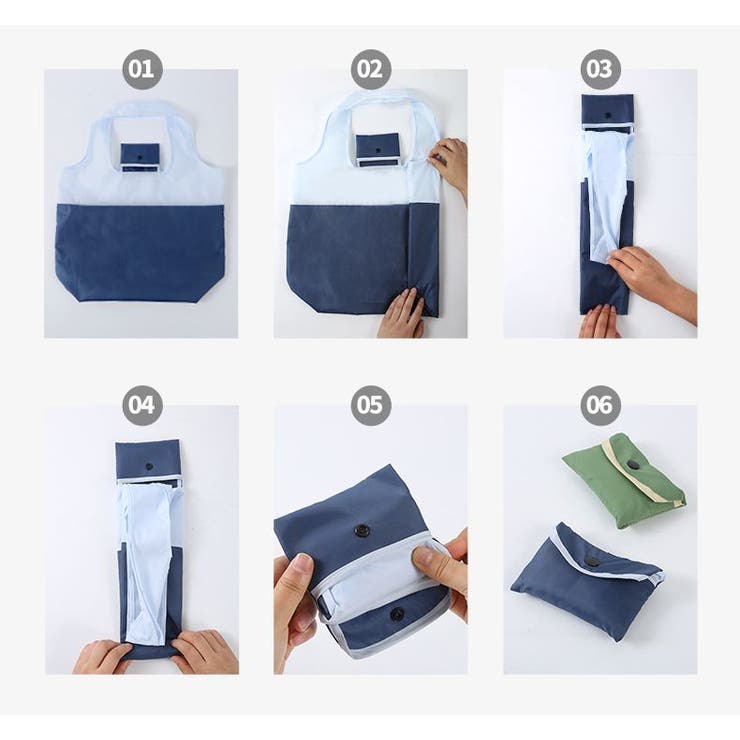 01

02

03

04

05

06