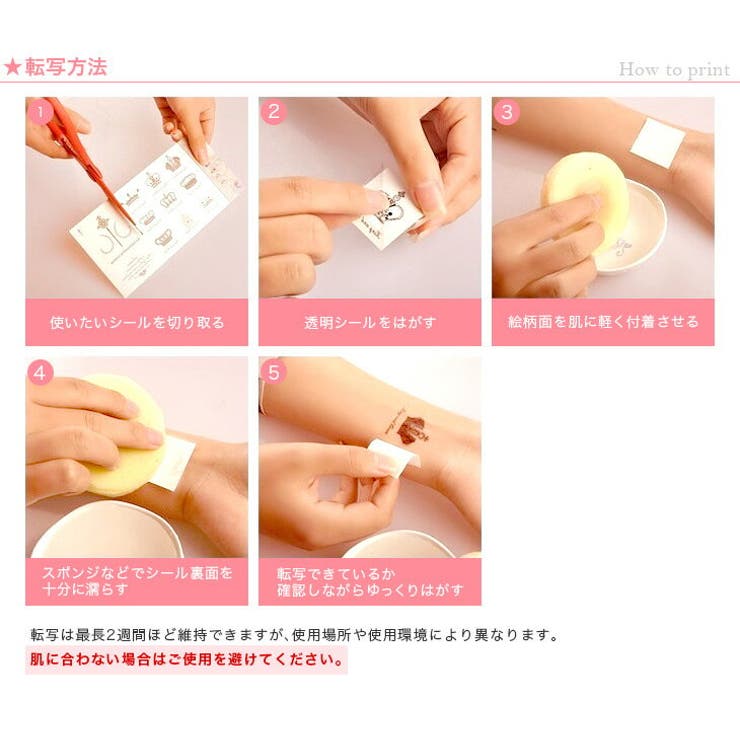 ★転写方法

How to print

1

使いたいシールを切り取る

2

透明シールをはがす

3

絵柄面を肌に軽く付着させる

4

スポンジなどでシール裏面を十分に濡らす

5

転写できているか確認しながらゆっくりはがす

転写は最長2週間ほど維持できますが､使用場所や使用環境により異なります。

肌に合わない場合はご使用を避けてください。