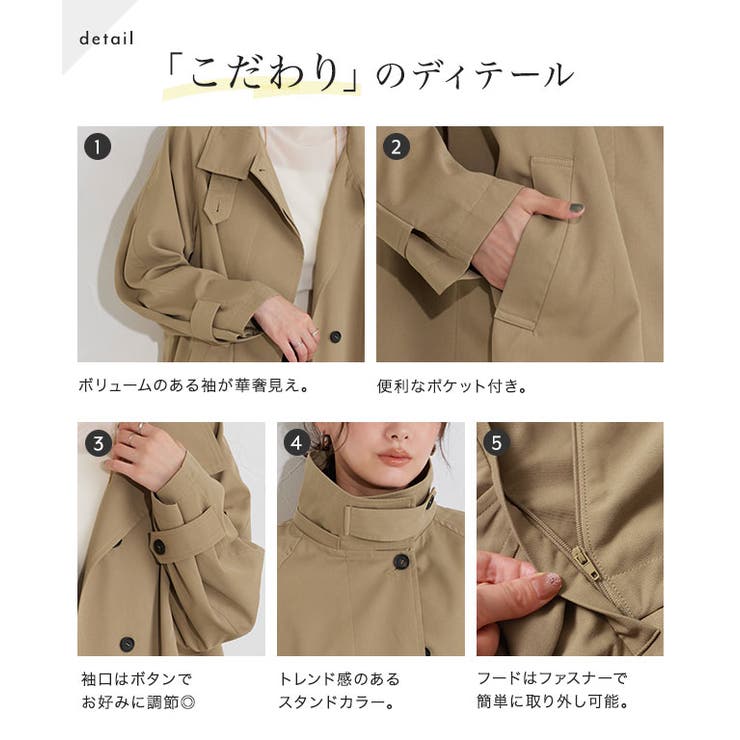 detail

「こだわり」のディテール

1

ボリュームのある袖が華奢見え。

2

便利なポケット付き。

3

袖口はボタンでお好みに調節◎

4

トレンド感のあるスタンドカラー。

5

フードはファスナーで簡単に取り外し可能。