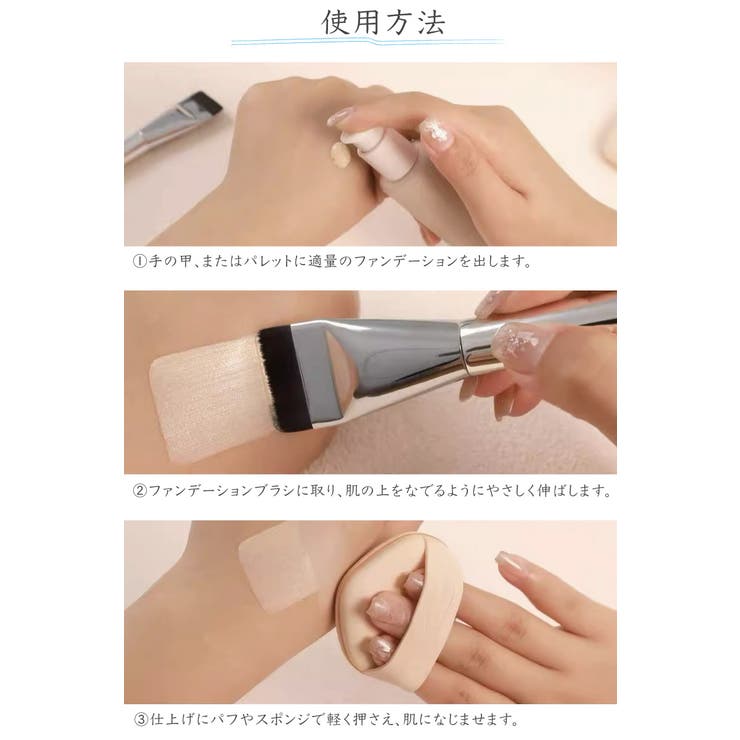 使用方法

①手の甲、またはパレットに適量のファンデーションを出します。

②ファンデーションブラシに取り、肌の上をなでるようにやさしく伸ばします。

③仕上げにパフやスポンジで軽く押さえ、肌になじませます。