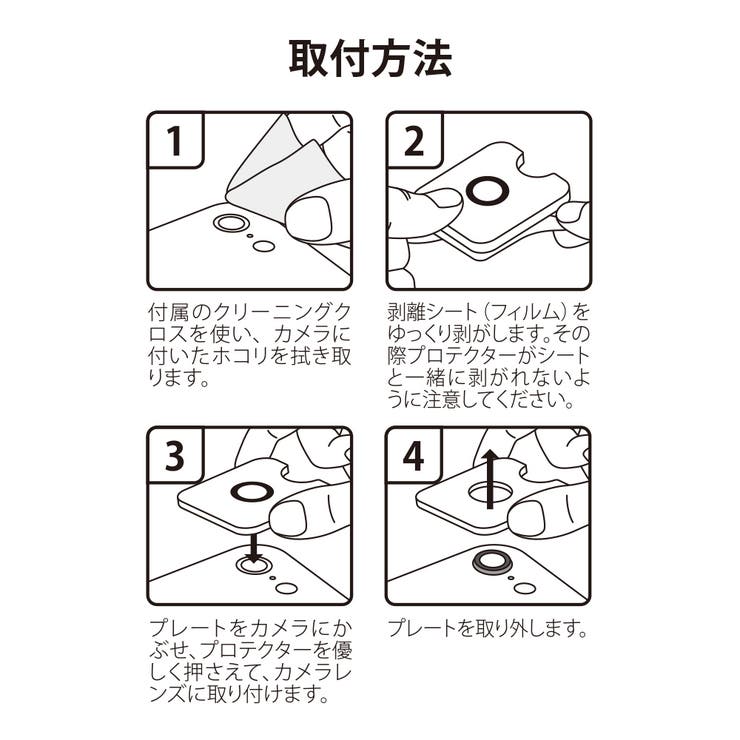 取付方法

1

付属のクリーニングクロスを使い、カメラに付いたホコリを拭き取ります。

2

剥離シート（フィルム）をゆっくり剥がします。その際プロテクターがシートと一緒に剥がれないように注意してください。

3

プレートをカメラにかぶせ、プロテクターを優しく押さえて、カメラレンズに取り付けます。

4

プレートを取り外します。