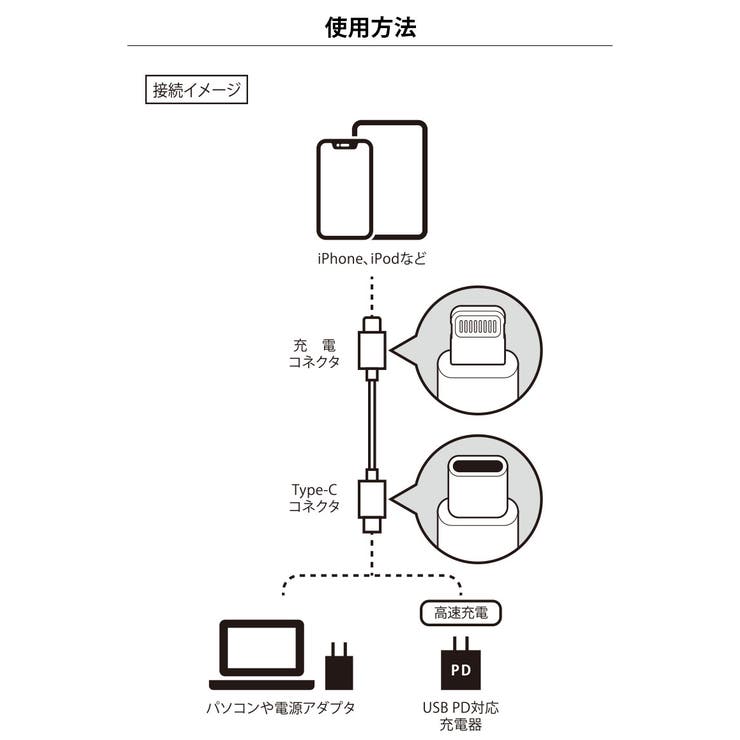 使用方法

接続イメージ

iPhone、iPodなど

充　電
コネクタ

Type-C
コネクタ

高速充電

PD

パソコンや電源アダプタ

USB PD対応
充電器