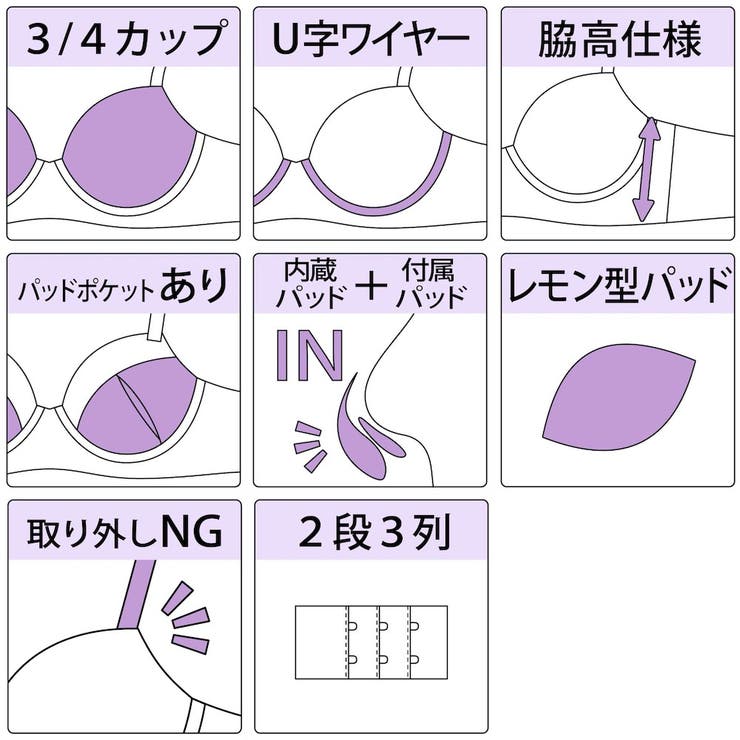 3/4カップ

U字ワイヤー

脇高仕様

パッドポケットあり

内蔵パッド ＋ 付属パッド

IN

レモン型パッド

取り外しNG

2段3列