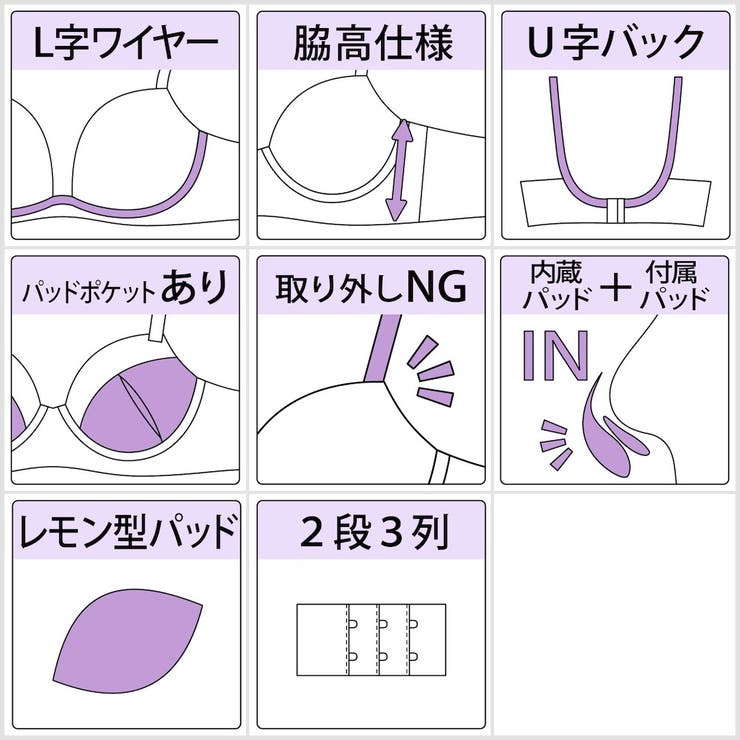 L字ワイヤー

脇高仕様

U字バック

パッドポケットあり

取り外しNG

内蔵パッド ＋ 付属パッド

IN

レモン型パッド

２段３列