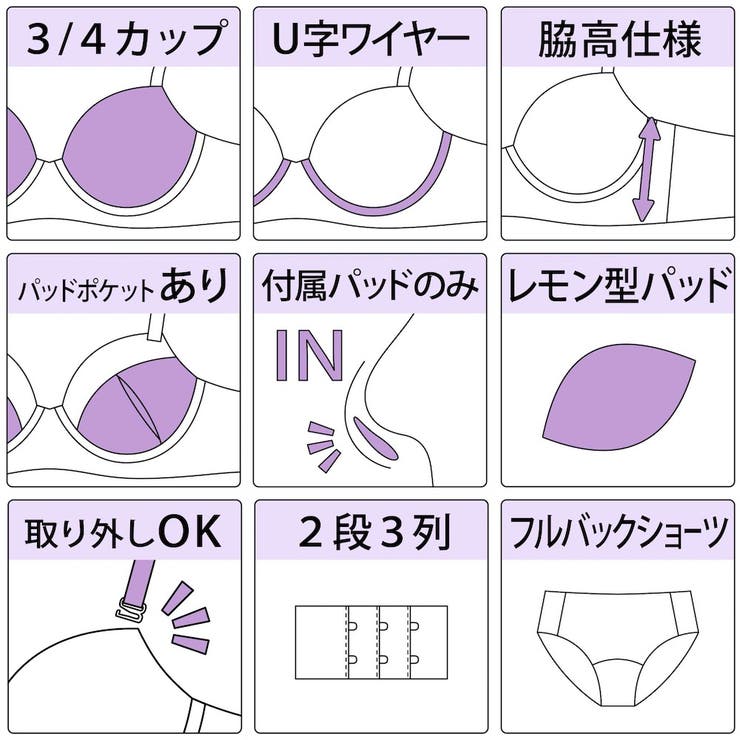 3/4カップ

U字ワイヤー

脇高仕様

パッドポケットあり

付属パッドのみ

IN

レモン型パッド

取り外しOK

2段3列

フルバックショーツ