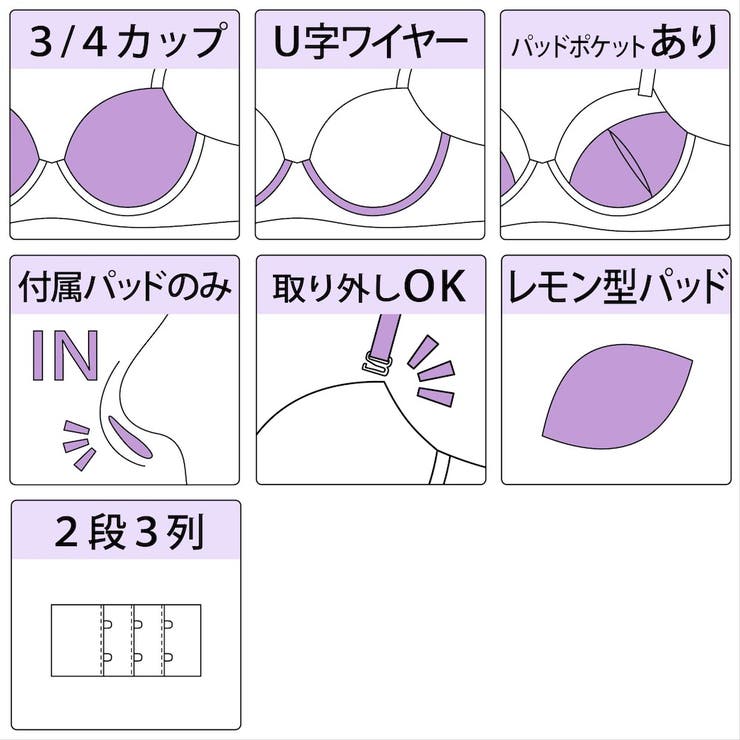 3/4カップ

U字ワイヤー

パッドポケットあり

付属パッドのみ

IN

取り外しOK

レモン型パッド

2段3列