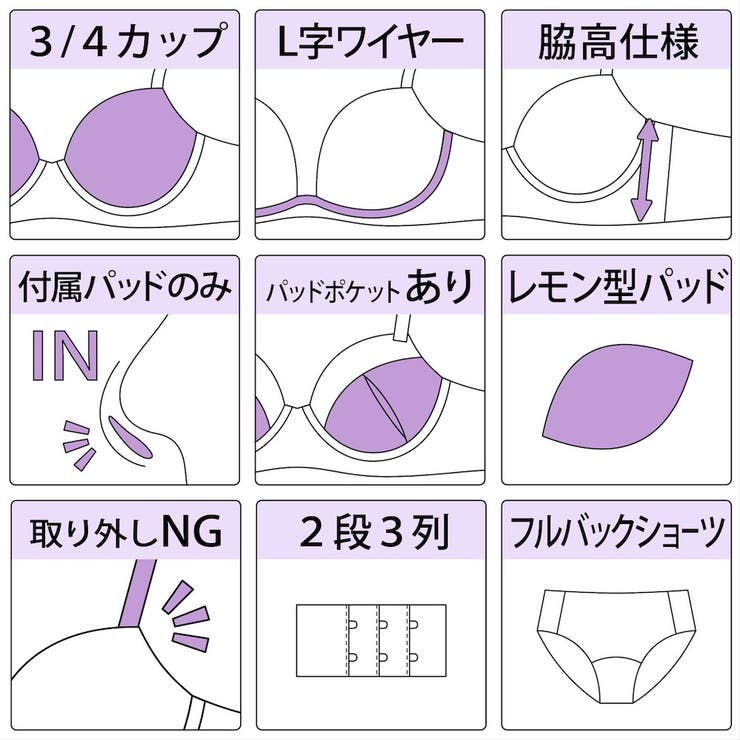 3/4カップ

L字ワイヤー

脇高仕様

付属パッドのみ

IN

パッドポケットあり

レモン型パッド

取り外しNG

2段3列

フルバックショーツ