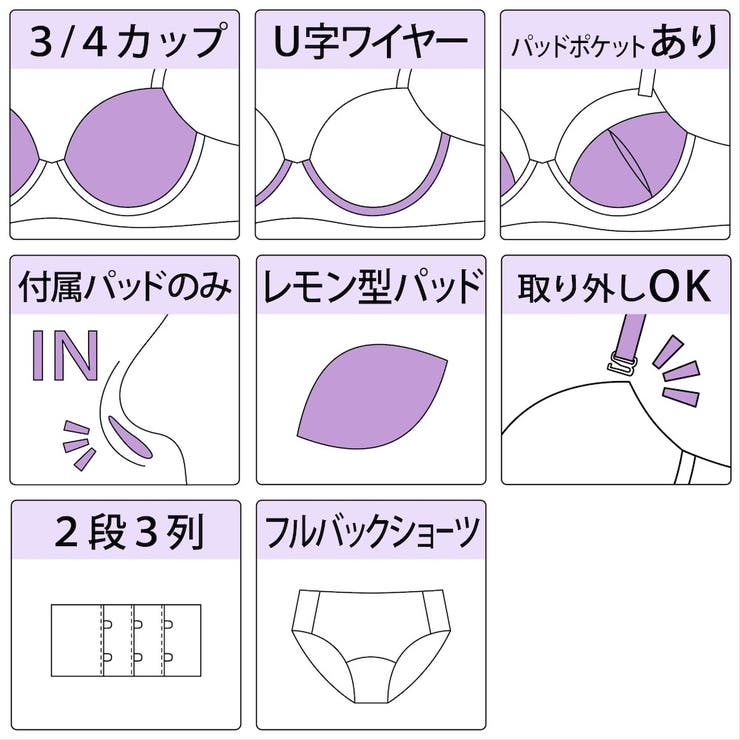 3/4カップ

U字ワイヤー

パッドポケットあり

付属パッドのみ

IN

レモン型パッド

取り外しOK

2段3列

フルバックショーツ