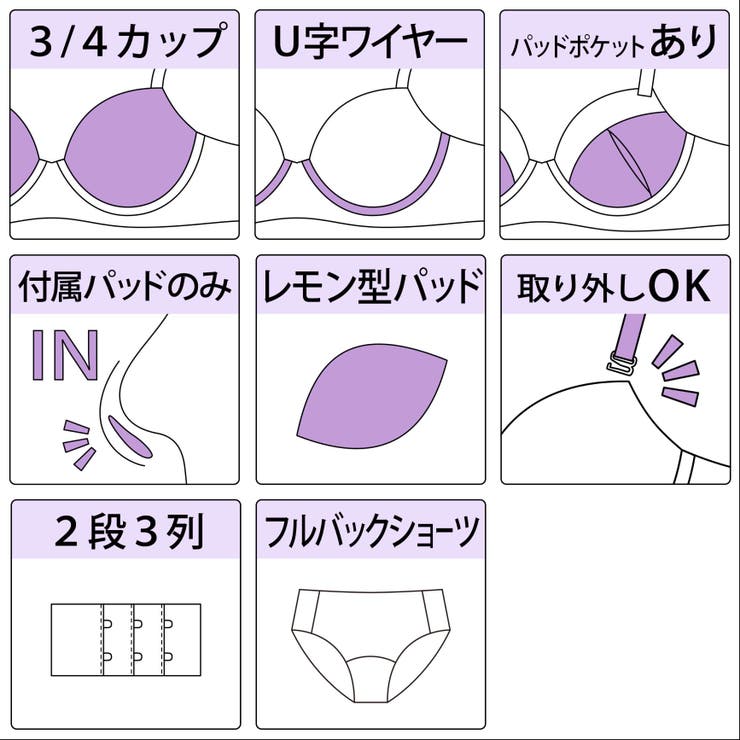 3/4カップ

U字ワイヤー

パッドポケットあり

付属パッドのみ

IN

レモン型パッド

取り外しOK

2段3列

フルバックショーツ