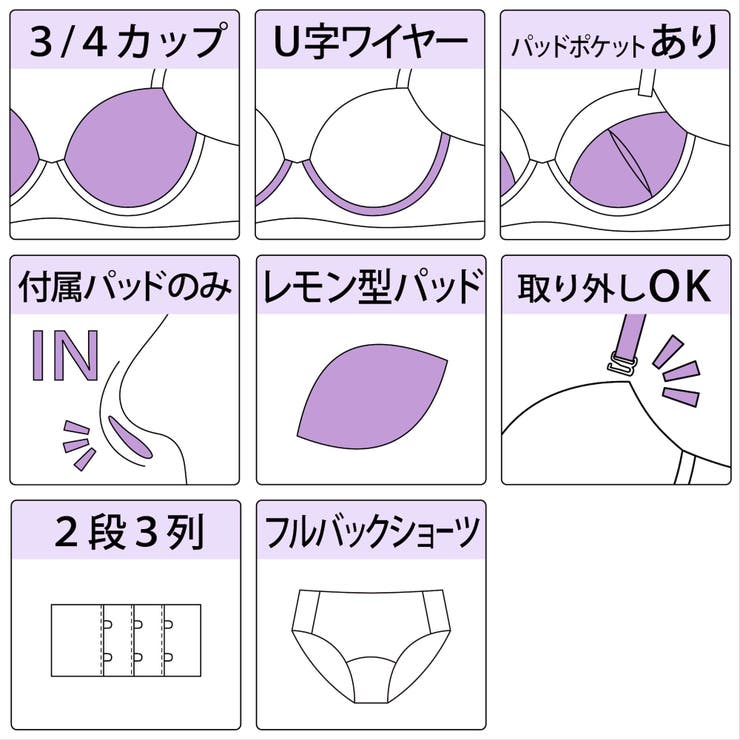 3/4カップ

U字ワイヤー

パッドポケットあり

付属パッドのみ

IN

レモン型パッド

取り外しOK

2段3列

フルバックショーツ