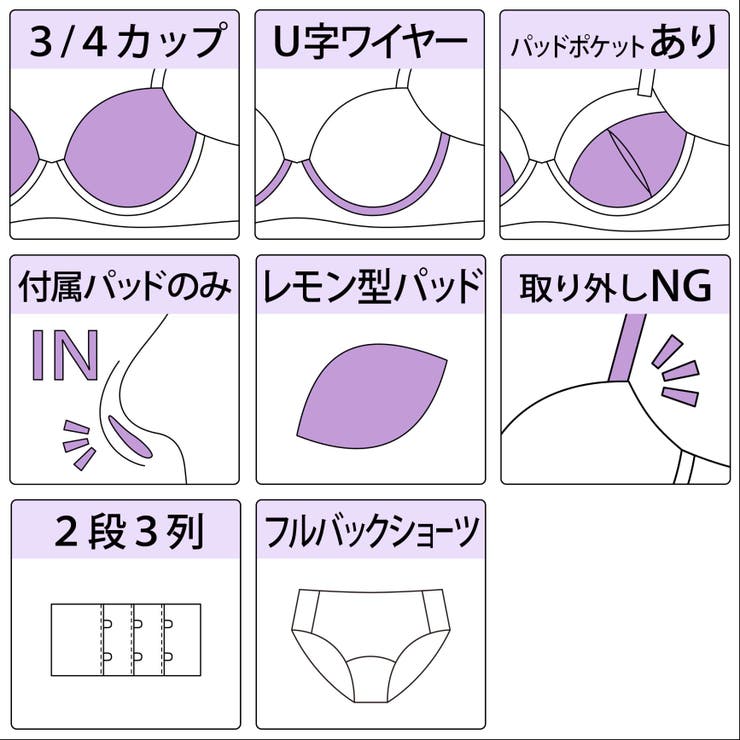 3/4カップ

U字ワイヤー

パッドポケットあり

付属パッドのみ

IN

レモン型パッド

取り外しNG

2段3列

フルバックショーツ