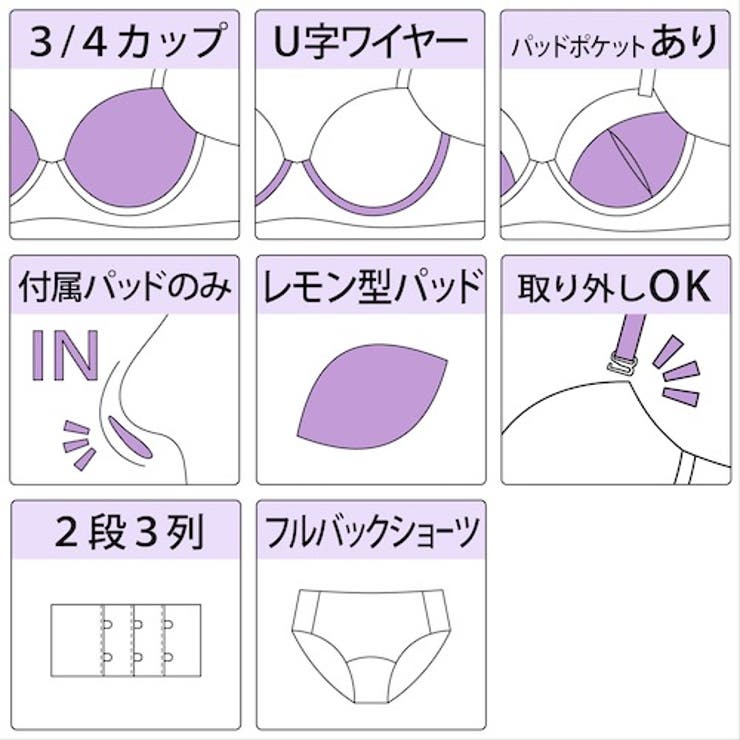 3/4カップ

U字ワイヤー

パッドポケットあり

付属パッドのみ

IN

レモン型パッド

取り外しOK

2段3列

フルバックショーツ