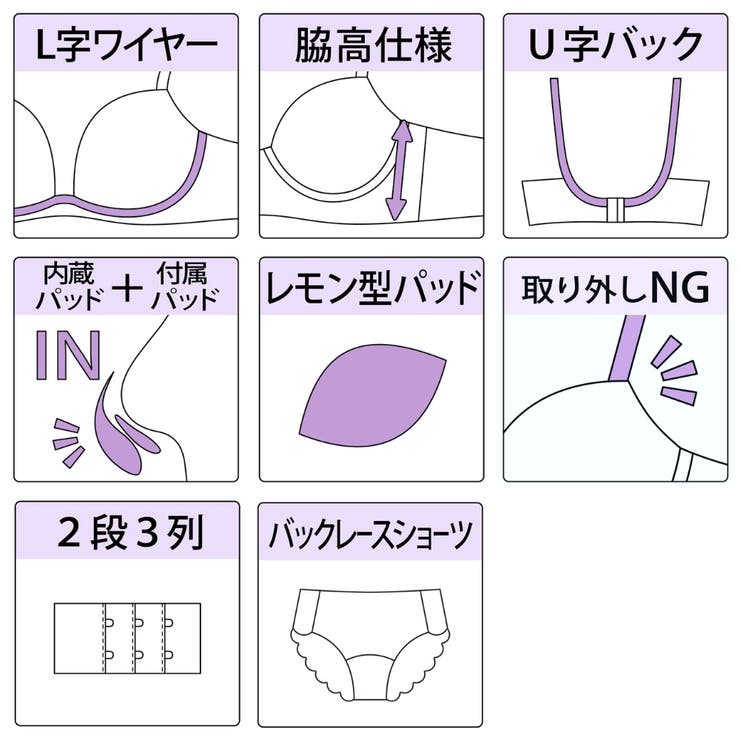 L字ワイヤー

脇高仕様

U字バック

内蔵パッド ＋ 付属パッド

IN

レモン型パッド

取り外しNG

2段3列

バックレースショーツ