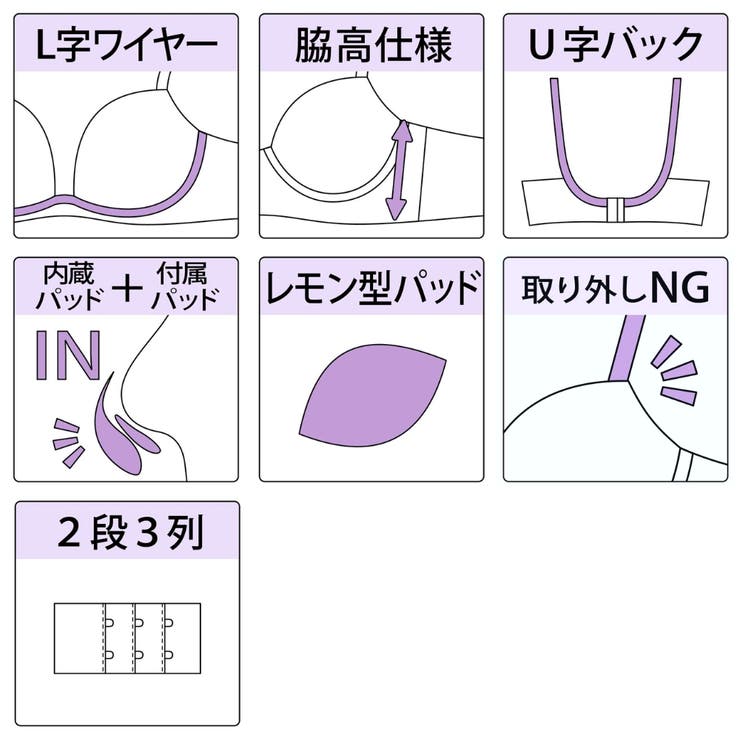 L字ワイヤー

脇高仕様

U字バック

内蔵パッド + 付属パッド

IN

レモン型パッド

取り外しNG

2段3列