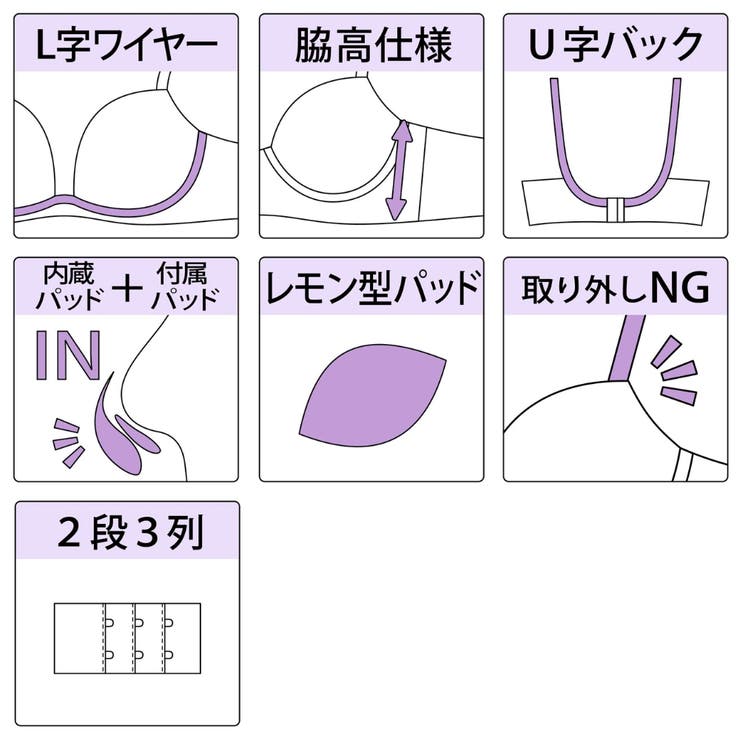 L字ワイヤー

脇高仕様

U字バック

内蔵パッド ＋ 付属パッド

IN

レモン型パッド

取り外しNG

2段3列