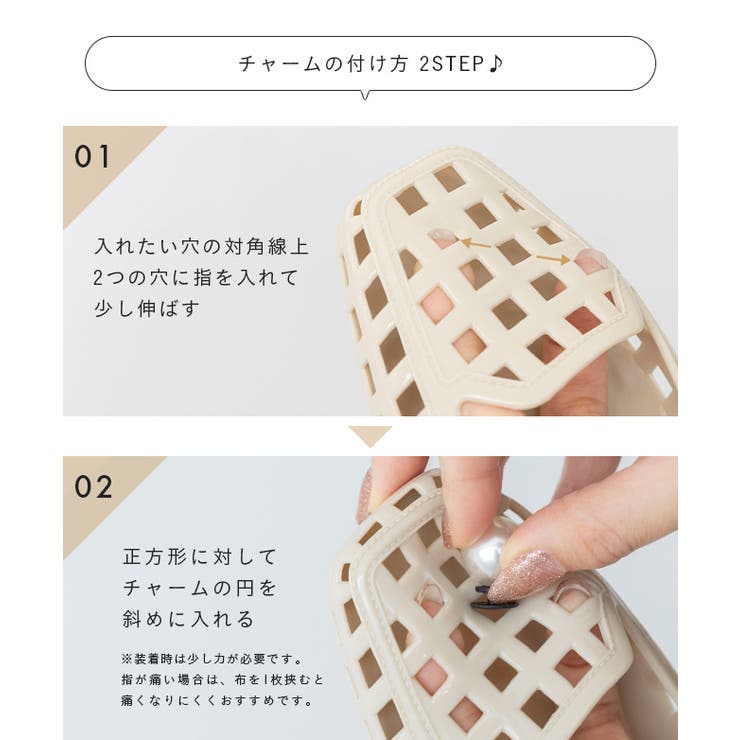 チャームの付け方 2STEP♪

01

入れたい穴の対角線上 2つの穴に指を入れて 少し伸ばす

02

正方形に対して チャームの円を 斜めに入れる

※装着時は少し力が必要です。 指が痛い場合は、布を1枚挟むと 痛くなりにくくおすすめです。