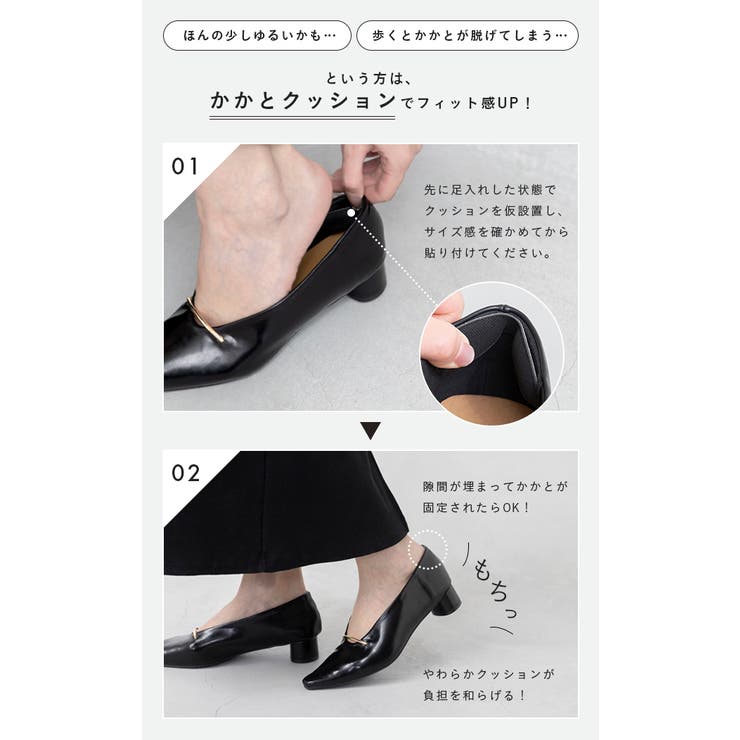 ほんの少しゆるいかも…

歩くとかかとが脱げてしまう…

という方は、
かかとクッションでフィット感UP！

01

先に足入れした状態でクッションを仮設置し、サイズ感を確かめてから貼り付けてください。

02

隙間が埋まってかかとが固定されたらOK！

もちっ

やわらかクッションが負担を和らげる！