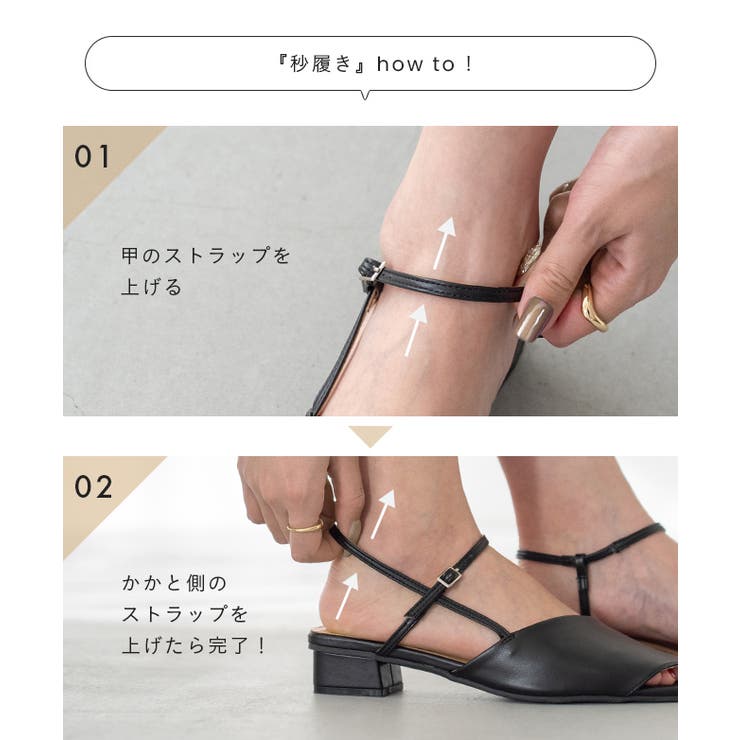 『秒履き』how to！

01

甲のストラップを上げる

02

かかと側のストラップを上げたら完了！