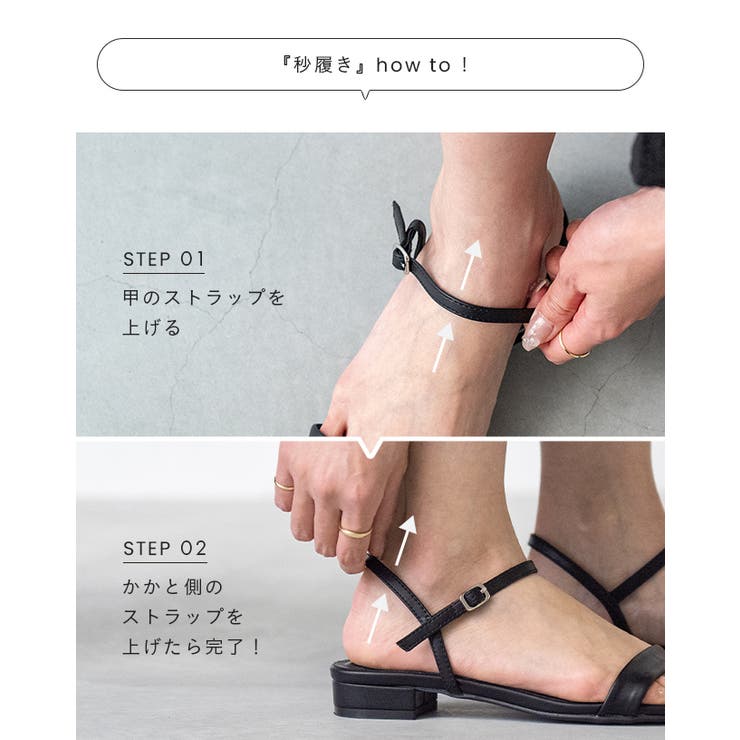 『秒履き』how to！

STEP 01

甲のストラップを上げる

STEP 02

かかと側のストラップを上げたら完了！