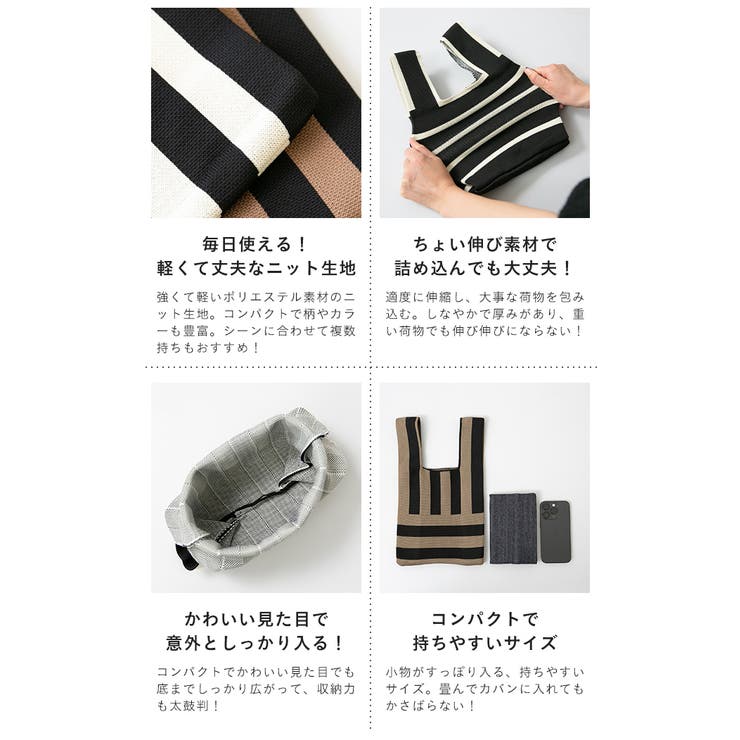 毎日使える！
軽くて丈夫なニット生地

強くて軽いポリエステル素材のニット生地。コンパクトで柄やカラーも豊富。シーンに合わせて複数持ちもおすすめ！

ちょい伸び素材で
詰め込んでも大丈夫！

適度に伸縮し、大事な荷物を包み込む。しなやかで厚みがあり、重い荷物でも伸び伸びにならない！

かわいい見た目で
意外としっかり入る！

コンパクトでかわいい見た目でも底までしっかり広がって、収納力も太鼓判！

コンパクトで
持ちやすいサイズ

小物がすっぽり入る、持ちやすいサイズ。畳んでカバンに入れてもかさばらない！