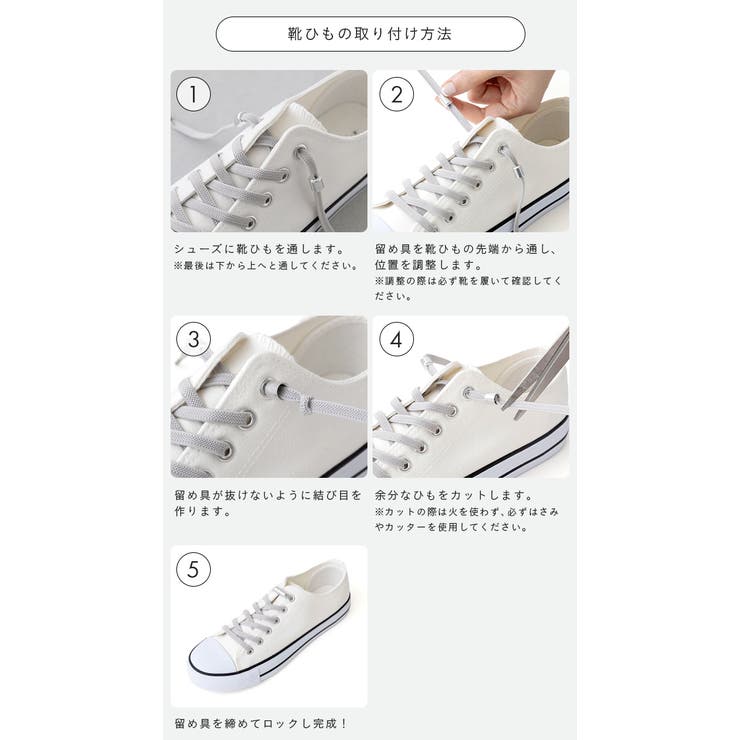 靴ひもの取り付け方法

1

シューズに靴ひもを通します。
※最後は下から上へと通してください。

2

留め具を靴ひもの先端から通し、位置を調整します。
※調整の際は必ず靴を履いて確認してください。

3

留め具が抜けないように結び目を作ります。

4

余分なひもをカットします。
※カットの際は火を使わず、必ずはさみやカッターを使用してください。

5

留め具を締めてロックし完成！