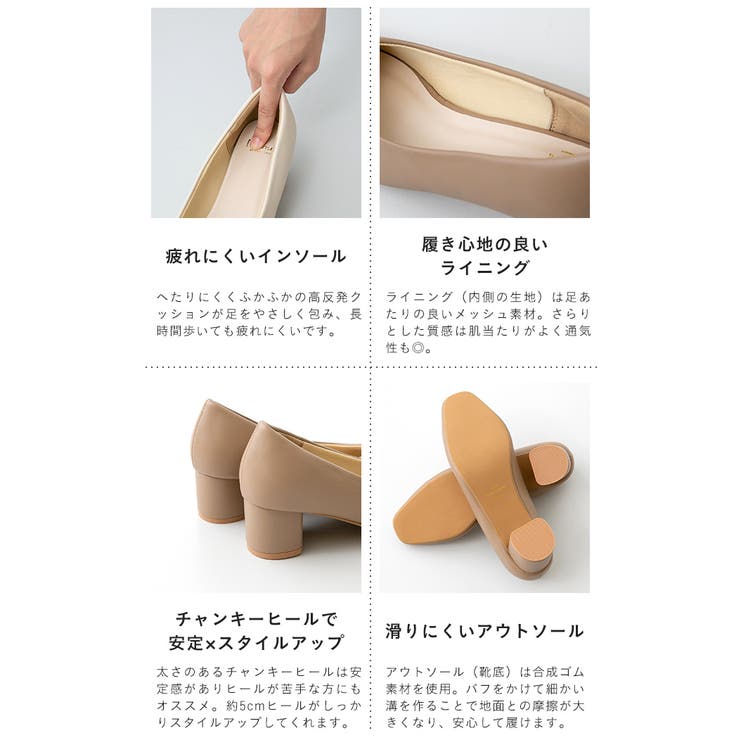 疲れにくいインソール

へたりにくくふかふかの高反発クッションが足をやさしく包み、長時間歩いても疲れにくいです。

履き心地の良いライニング

ライニング（内側の生地）は足あたりの良いメッシュ素材。さらりとした質感は肌当たりがよく通気性も◎。

チャンキーヒールで安定×スタイルアップ

太さのあるチャンキーヒールは安定感がありヒールが苦手な方にもオススメ。約5cmヒールがしっかりスタイルアップしてくれます。

滑りにくいアウトソール

アウトソール（靴底）は合成ゴム素材を使用。バフをかけて細かい溝を作ることで地面との摩擦が大きくなり、安心して履けます。