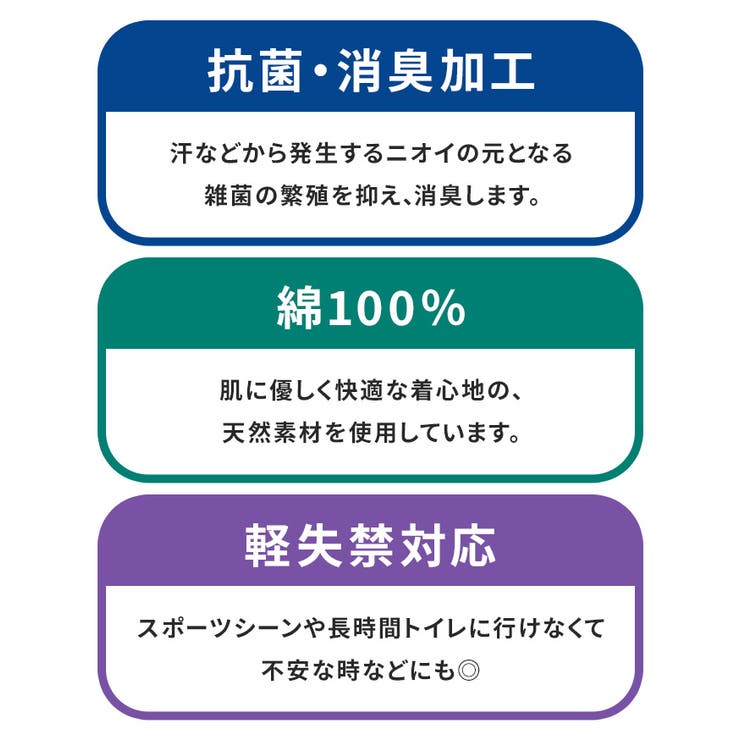 抗菌・消臭加工

汗などから発生するニオイの元となる雑菌の繁殖を抑え、消臭します。

綿100%

肌に優しく快適な着心地の、天然素材を使用しています。

軽失禁対応

スポーツシーンや長時間トイレに行けなくて不安な時などにも◎