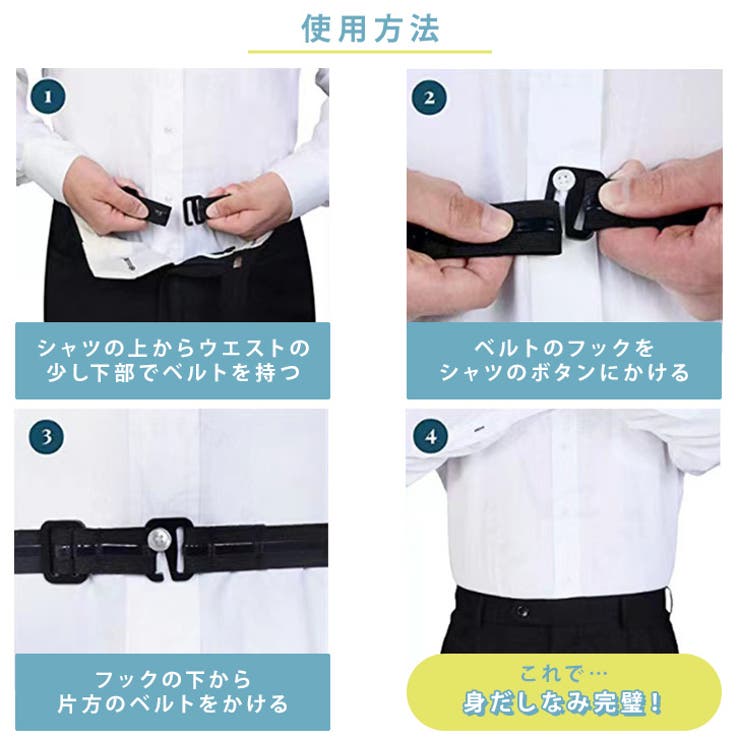 使用方法

1

シャツの上からウエストの少し下部でベルトを持つ

2

ベルトのフックをシャツのボタンにかける

3

フックの下から片方のベルトをかける

4

これで…
身だしなみ完璧！