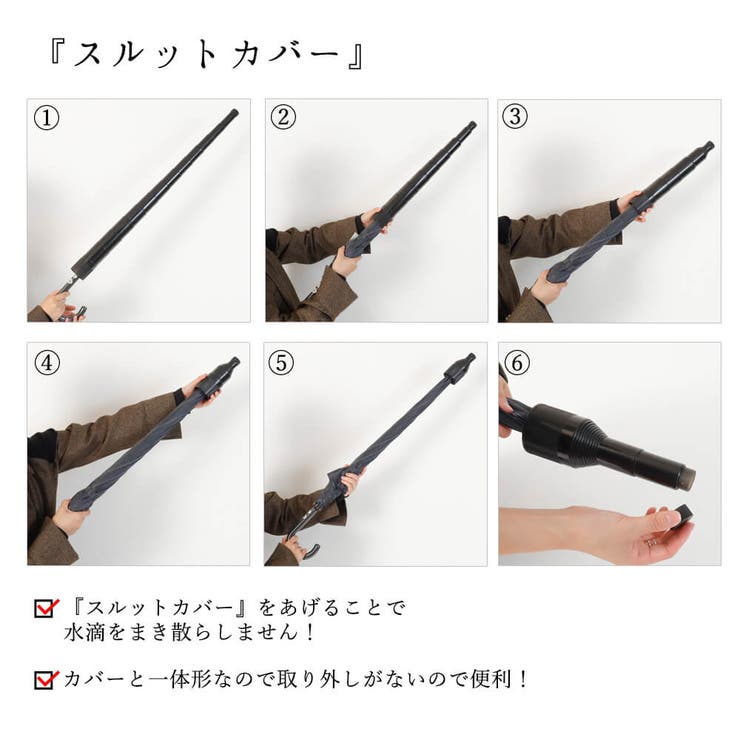 『スルットカバー』

①

②

③

④

⑤

⑥

『スルットカバー』をあげることで水滴をまき散らしません！

カバーと一体形なので取り外しがないので便利！