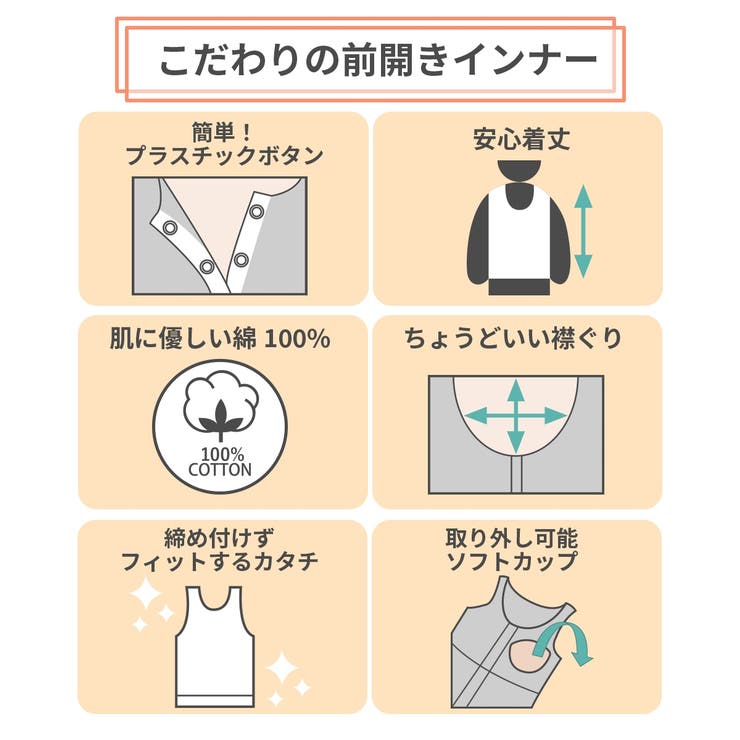 こだわりの前開きインナー

簡単！
プラスチックボタン

安心着丈

肌に優しい綿 100%

100%
COTTON

ちょうどいい襟ぐり

締め付けず
フィットするカタチ

取り外し可能
ソフトカップ