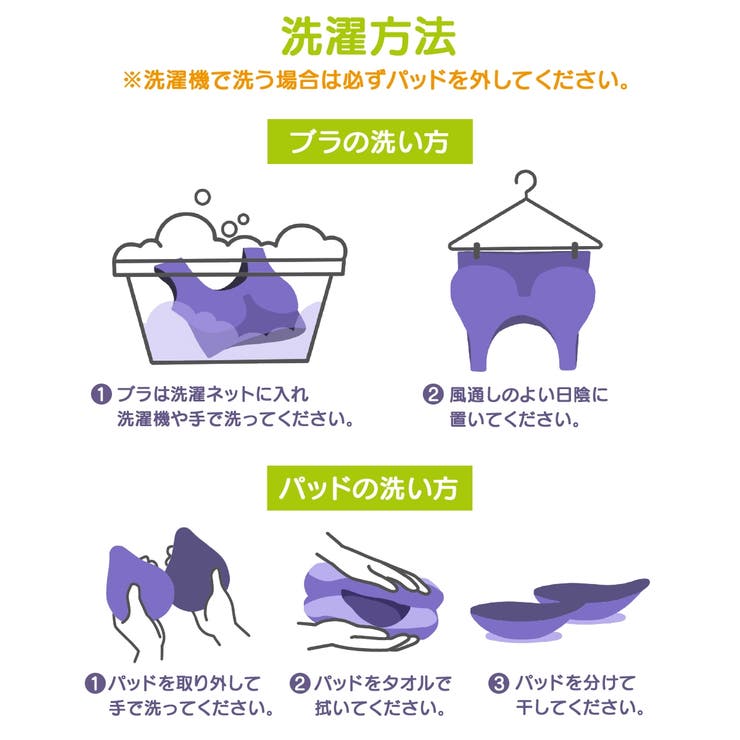 洗濯方法
※洗濯機で洗う場合は必ずパッドを外してください。

ブラの洗い方

❶ ブラは洗濯ネットに入れ洗濯機や手で洗ってください。

❷ 風通しのよい日陰に置いてください。

パッドの洗い方

❶ パッドを取り外して手で洗ってください。

❷ パッドをタオルで拭いてください。

❸ パッドを分けて干してください。