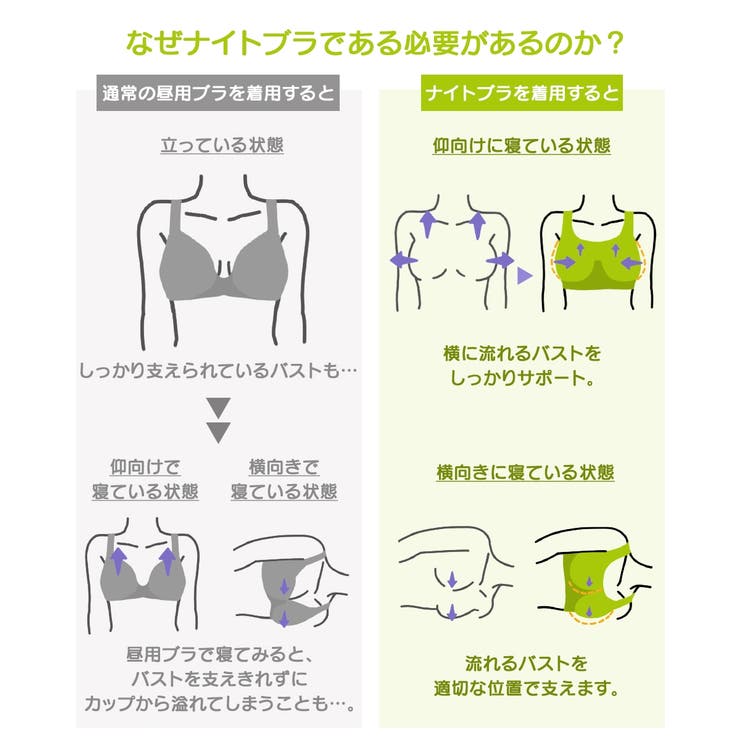 なぜナイトブラである必要があるのか？

通常の昼用ブラを着用すると

立っている状態

しっかり支えられているバストも…

仰向けで
寝ている状態

横向きで
寝ている状態

昼用ブラで寝てみると、
バストを支えきれずに
カップから溢れてしまうことも…。

ナイトブラを着用すると

仰向けに寝ている状態

横に流れるバストを
しっかりサポート。

横向きに寝ている状態

流れるバストを
適切な位置で支えます。