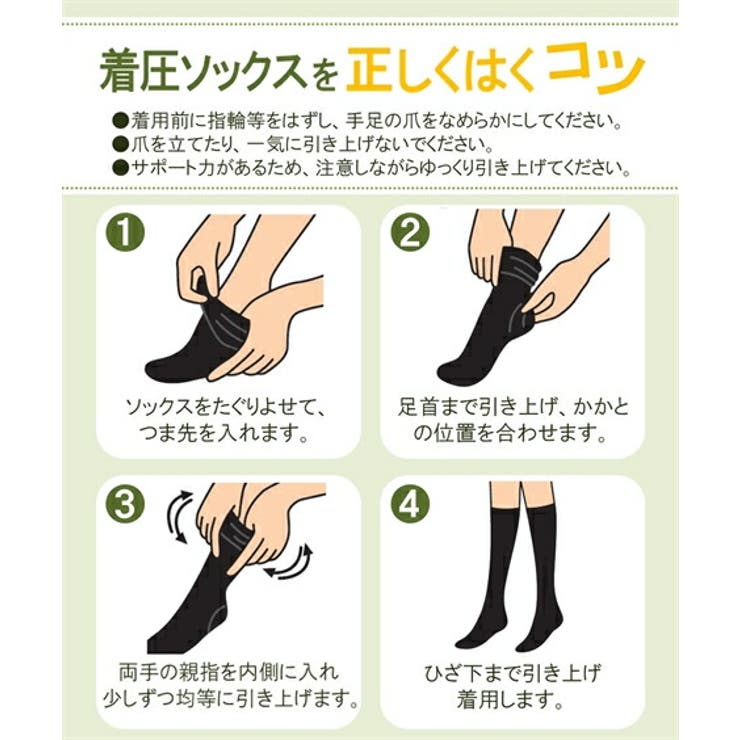 着圧ソックスを正しくはくコツ

●着用前に指輪等をはずし、手足の爪をなめらかにしてください。
●爪を立てたり、一気に引き上げないでください。
●サポート力があるため、注意しながらゆっくり引き上げてください。

1
ソックスをたぐりよせて、つま先を入れます。

2
足首まで引き上げ、かかとの位置を合わせます。

3
両手の親指を内側に入れ少しずつ均等に引き上げます。

4
ひざ下まで引き上げ着用します。