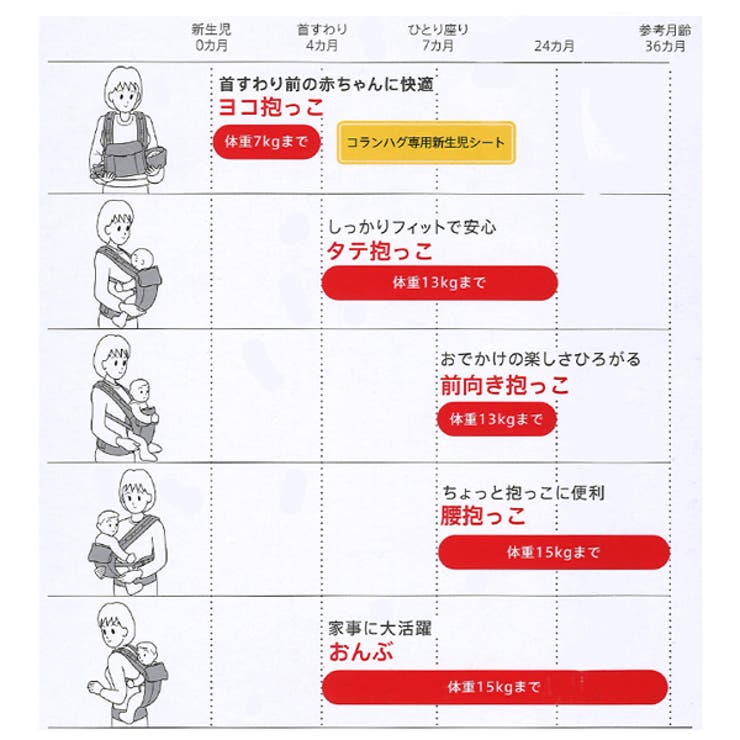 新生児
0カ月

首すわり
4カ月

ひとり座り
7カ月

24カ月

参考月齢
36カ月

首すわり前の赤ちゃんに快適
ヨコ抱っこ
体重7kgまで
コランハグ専用新生児シート

しっかりフィットで安心
タテ抱っこ
体重13kgまで

おでかけの楽しさひろがる
前向き抱っこ
体重13kgまで

ちょっと抱っこに便利
腰抱っこ
体重15kgまで

家事に大活躍
おんぶ
体重15kgまで