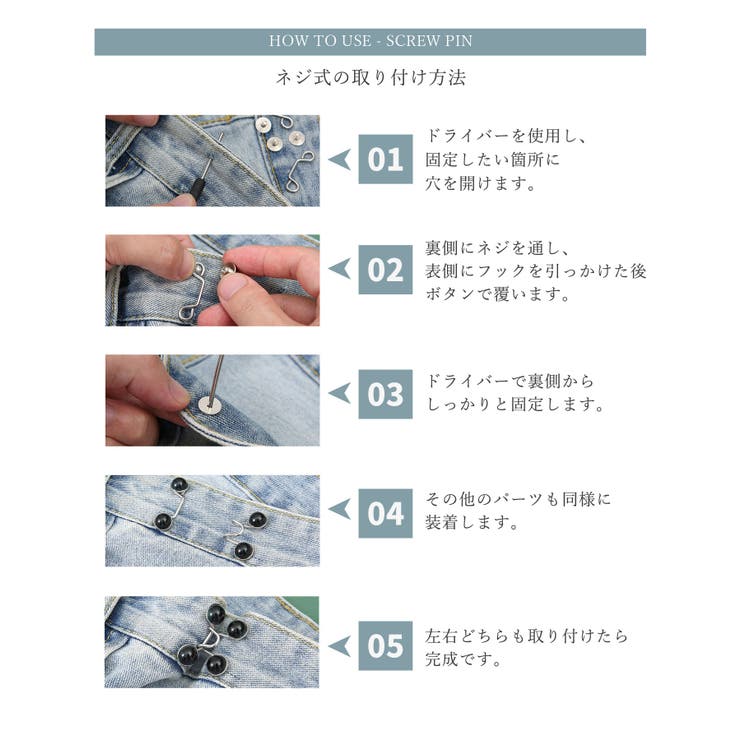 HOW TO USE - SCREW PIN

ネジ式の取り付け方法

01
ドライバーを使用し、固定したい箇所に穴を開けます。

02
裏側にネジを通し、表側にフックを引っかけた後ボタンで覆います。

03
ドライバーで裏側からしっかりと固定します。

04
その他のパーツも同様に装着します。

05
左右どちらも取り付けたら完成です。