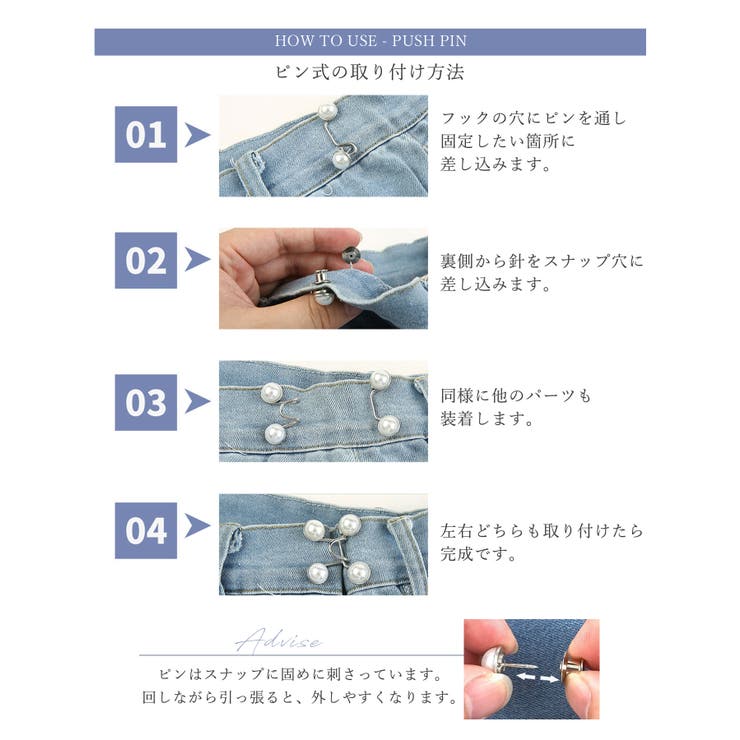 HOW TO USE - PUSH PIN

ピン式の取り付け方法

01

フックの穴にピンを通し固定したい箇所に差し込みます。

02

裏側から針をスナップ穴に差し込みます。

03

同様に他のパーツも装着します。

04

左右どちらも取り付けたら完成です。

Advise

ピンはスナップに固めに刺さっています。
回しながら引っ張ると、外しやすくなります。