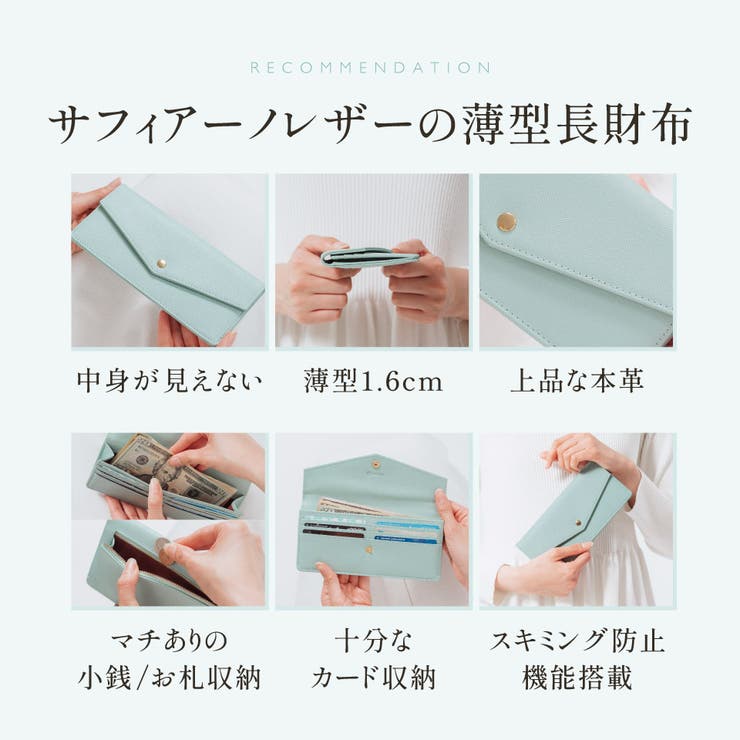 RECOMMENDATION

サフィアーノレザーの薄型長財布

中身が見えない

薄型1.6cm

上品な本革

マチありの
小銭/お札収納

十分な
カード収納

スキミング防止
機能搭載