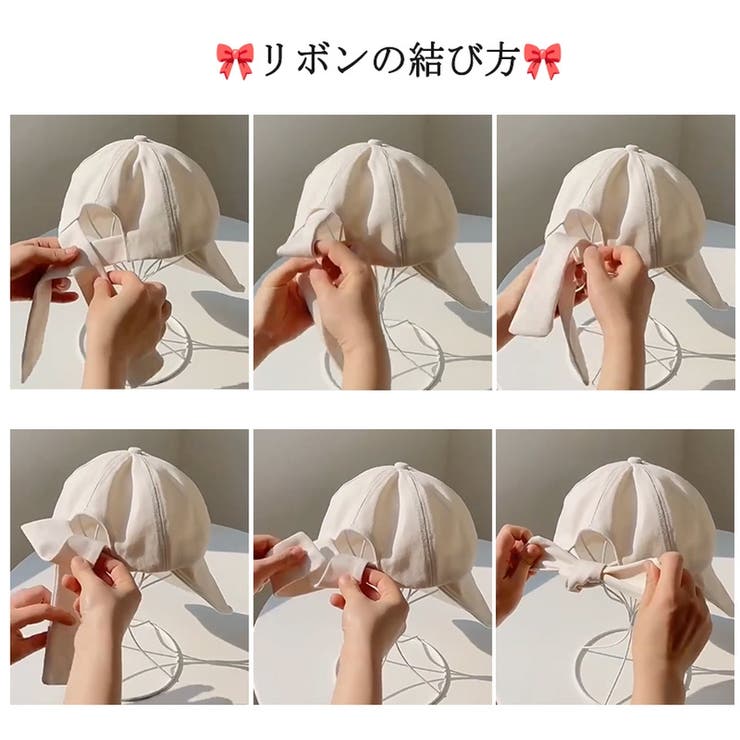 🎀リボンの結び方🎀