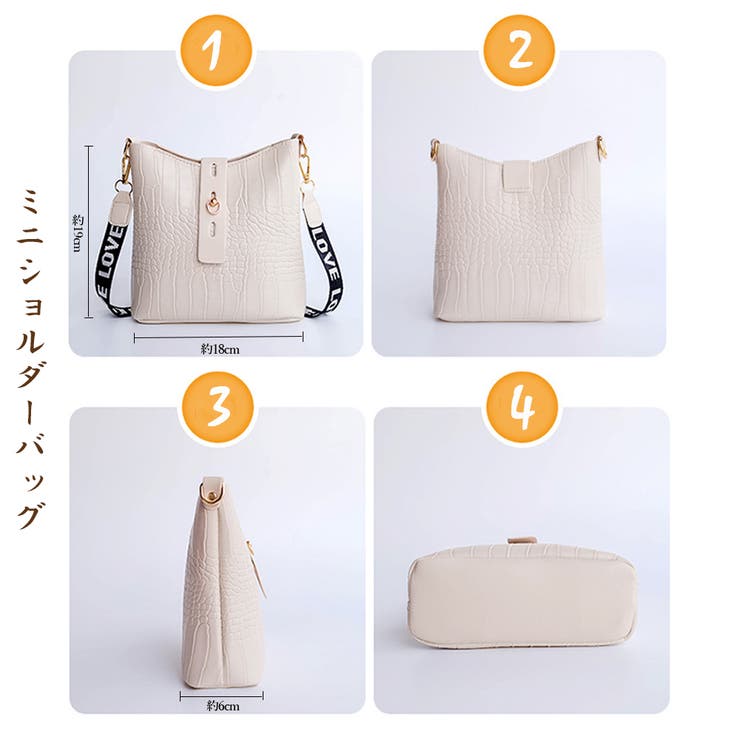 ミニショルダーバッグ

1

約19cm

LOVE

LOVE

約18cm

2

3

約6cm

4