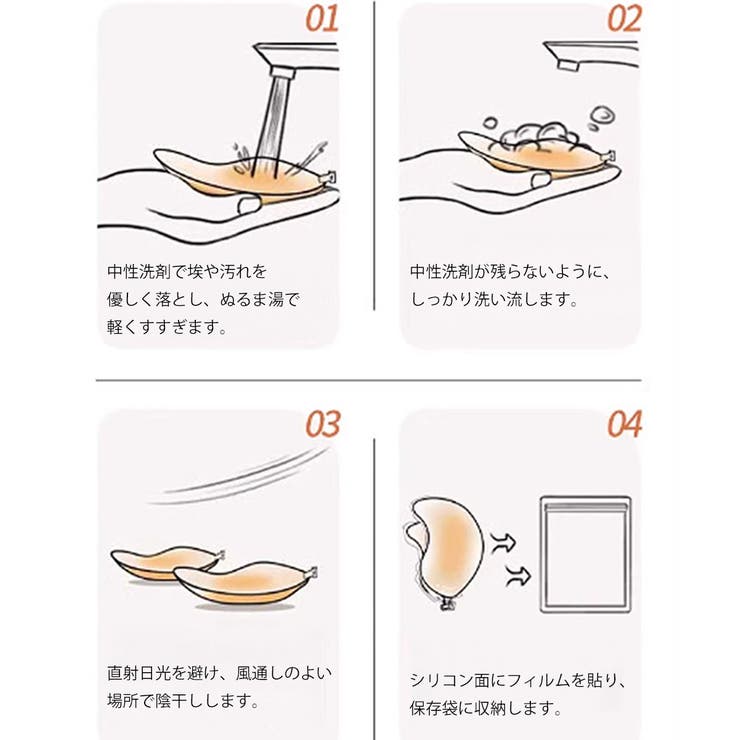 01

中性洗剤で埃や汚れを優しく落とし、ぬるま湯で軽くすすぎます。

02

中性洗剤が残らないように、しっかり洗い流します。

03

直射日光を避け、風通しのよい場所で陰干しします。

04

シリコン面にフィルムを貼り、保存袋に収納します。