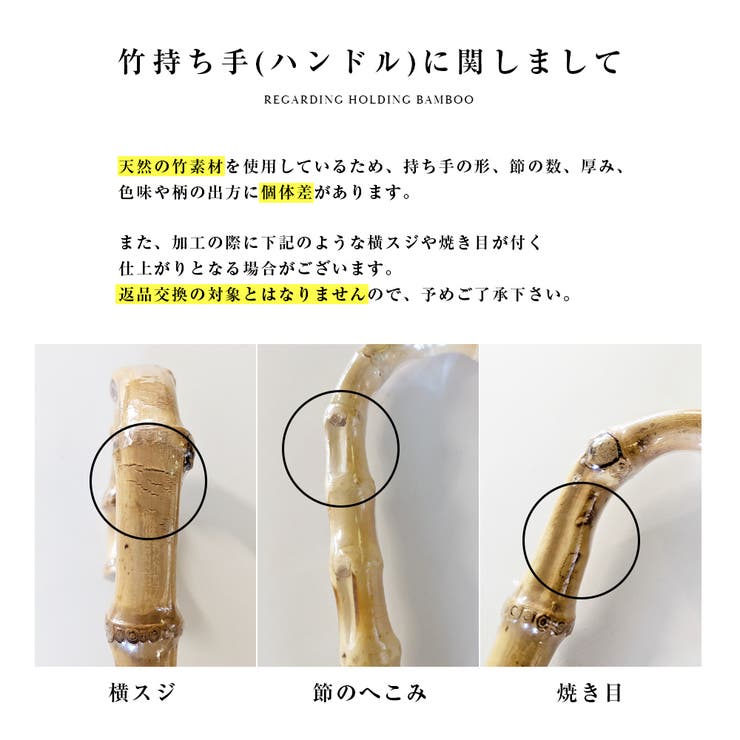 竹持ち手(ハンドル)に関しまして

REGARDING HOLDING BAMBOO

天然の竹素材を使用しているため、持ち手の形、節の数、厚み、色味や柄の出方に個体差があります。

また、加工の際に下記のような横スジや焼き目が付く仕上がりとなる場合がございます。
返品交換の対象とはなりませんので、予めご了承下さい。

横スジ

節のへこみ

焼き目