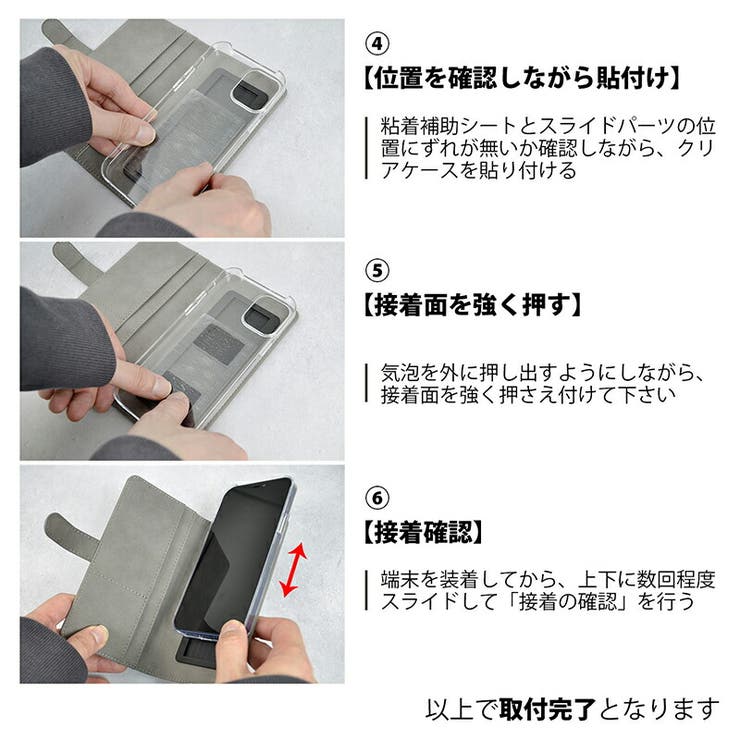 ④
【位置を確認しながら貼付け】

粘着補助シートとスライドパーツの位置にずれが無いか確認しながら、クリアケースを貼り付ける

⑤
【接着面を強く押す】

気泡を外に押し出すようにしながら、接着面を強く押さえ付けて下さい

⑥
【接着確認】

端末を装着してから、上下に数回程度スライドして「接着の確認」を行う

以上で取付完了となります