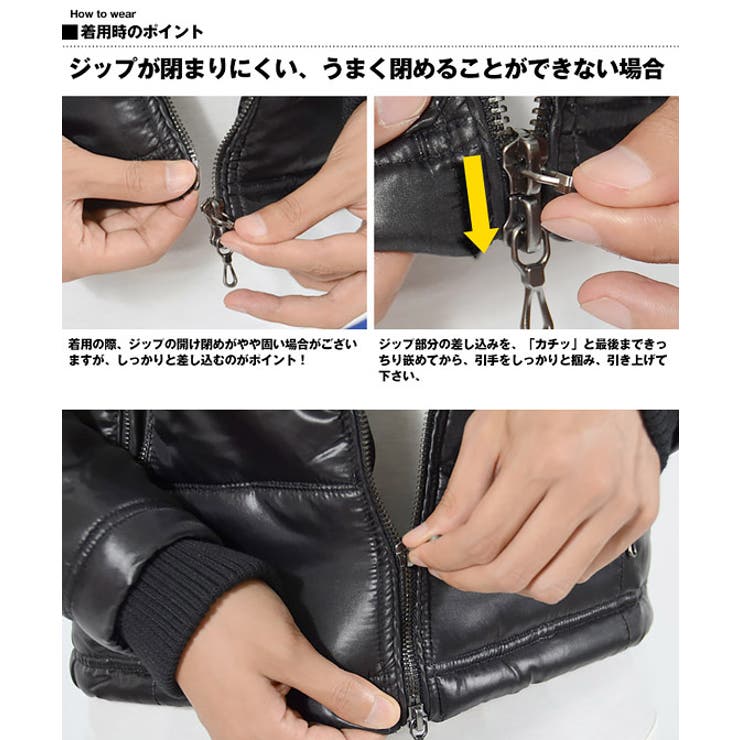 How to wear
■着用時のポイント

ジップが閉まりにくい、うまく閉めることができない場合

着用の際、ジップの開け閉めがやや固い場合がございますが、しっかりと差し込むのがポイント！

ジップ部分の差し込みを、「カチッ」と最後まできっちり嵌めてから、引手をしっかりと掴み、引き上げて下さい、